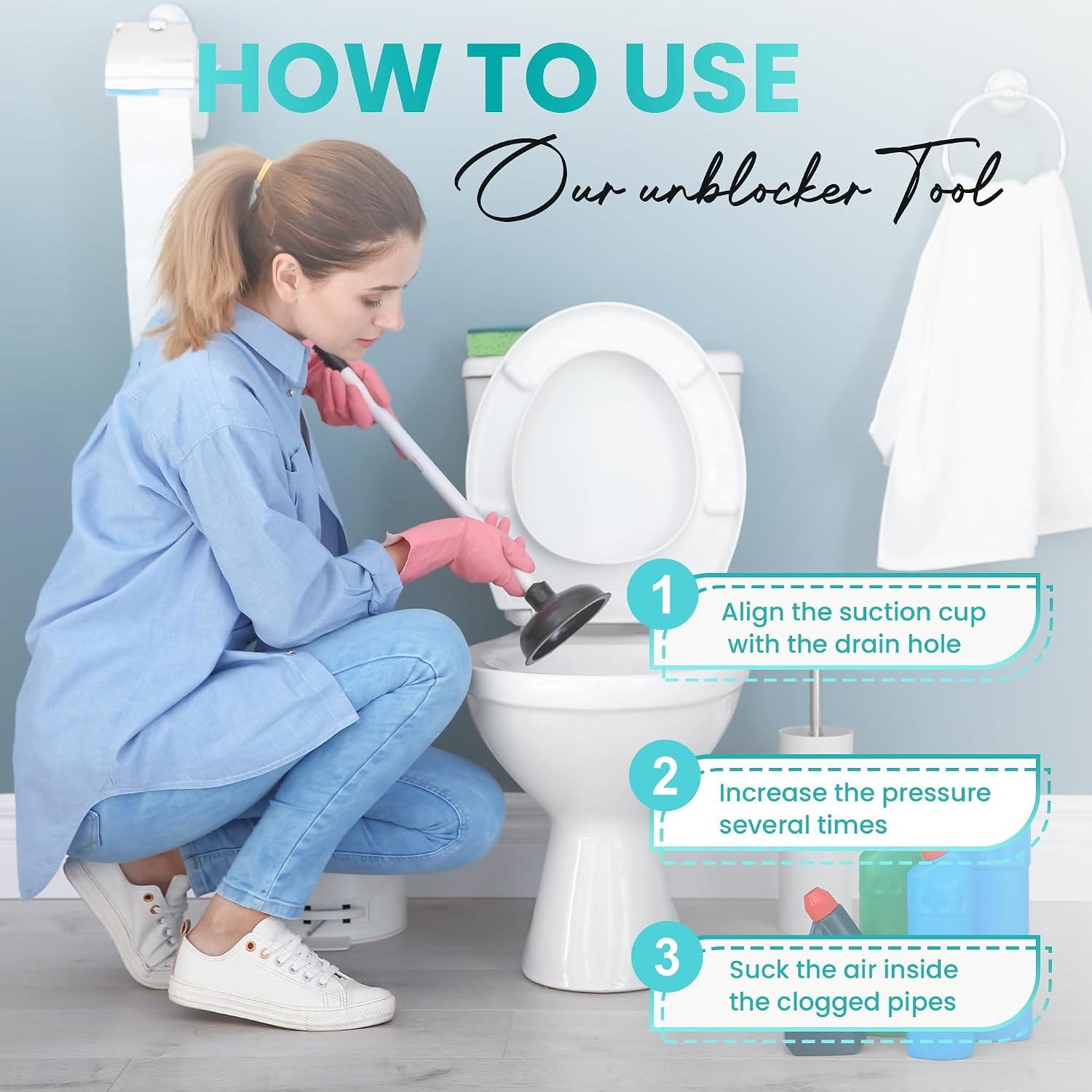 HOW TO USE

Our unblocker Tool

1
Align the suction cup with the drain hole

2
Increase the pressure several times

3
Suck the air inside the clogged pipes